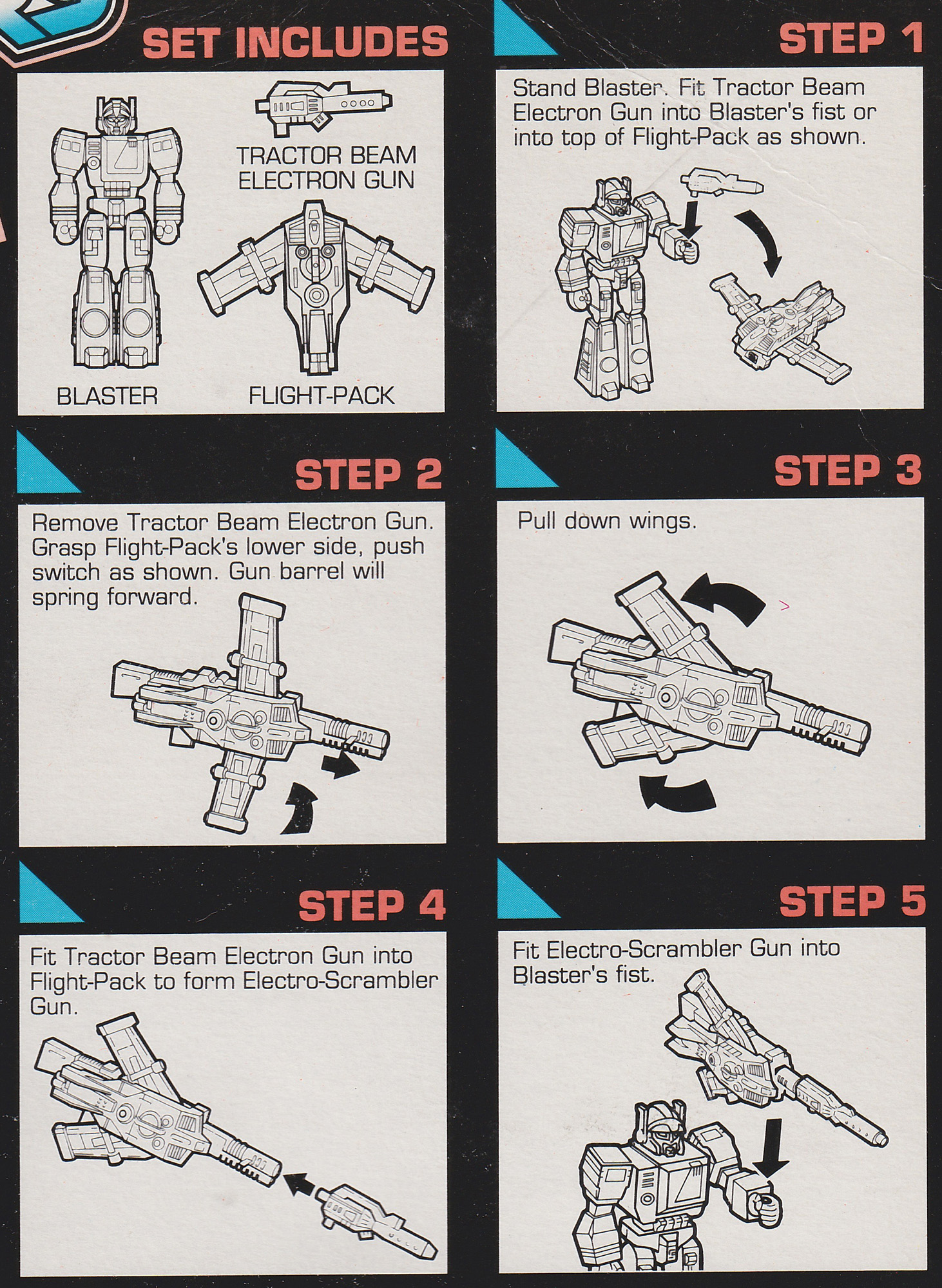 SET INCLUDES

TRACTOR BEAM ELECTRON GUN

BLASTER

FLIGHT-PACK

STEP 1

Stand Blaster. Fit Tractor Beam Electron Gun into Blaster's fist or into top of Flight-Pack as shown.

STEP 2

Remove Tractor Beam Electron Gun. Grasp Flight-Pack's lower side, push switch as shown. Gun barrel will spring forward.

STEP 3

Pull down wings.

STEP 4

Fit Tractor Beam Electron Gun into Flight-Pack to form Electro-Scrambler Gun.

STEP 5

Fit Electro-Scrambler Gun into Blaster's fist.